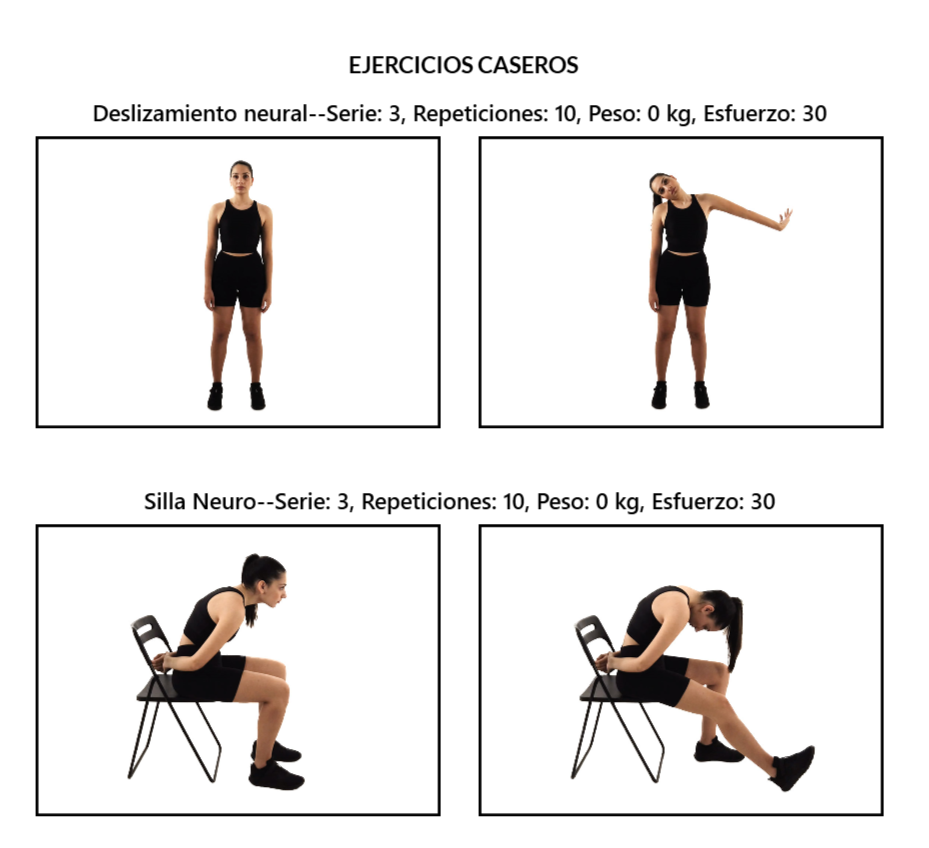 EJERCICIOS CASEROS

Deslizamiento neural--Serie: 3, Repeticiones: 10, Peso: 0 kg, Esfuerzo: 30

Silla Neuro--Serie: 3, Repeticiones: 10, Peso: 0 kg, Esfuerzo: 30